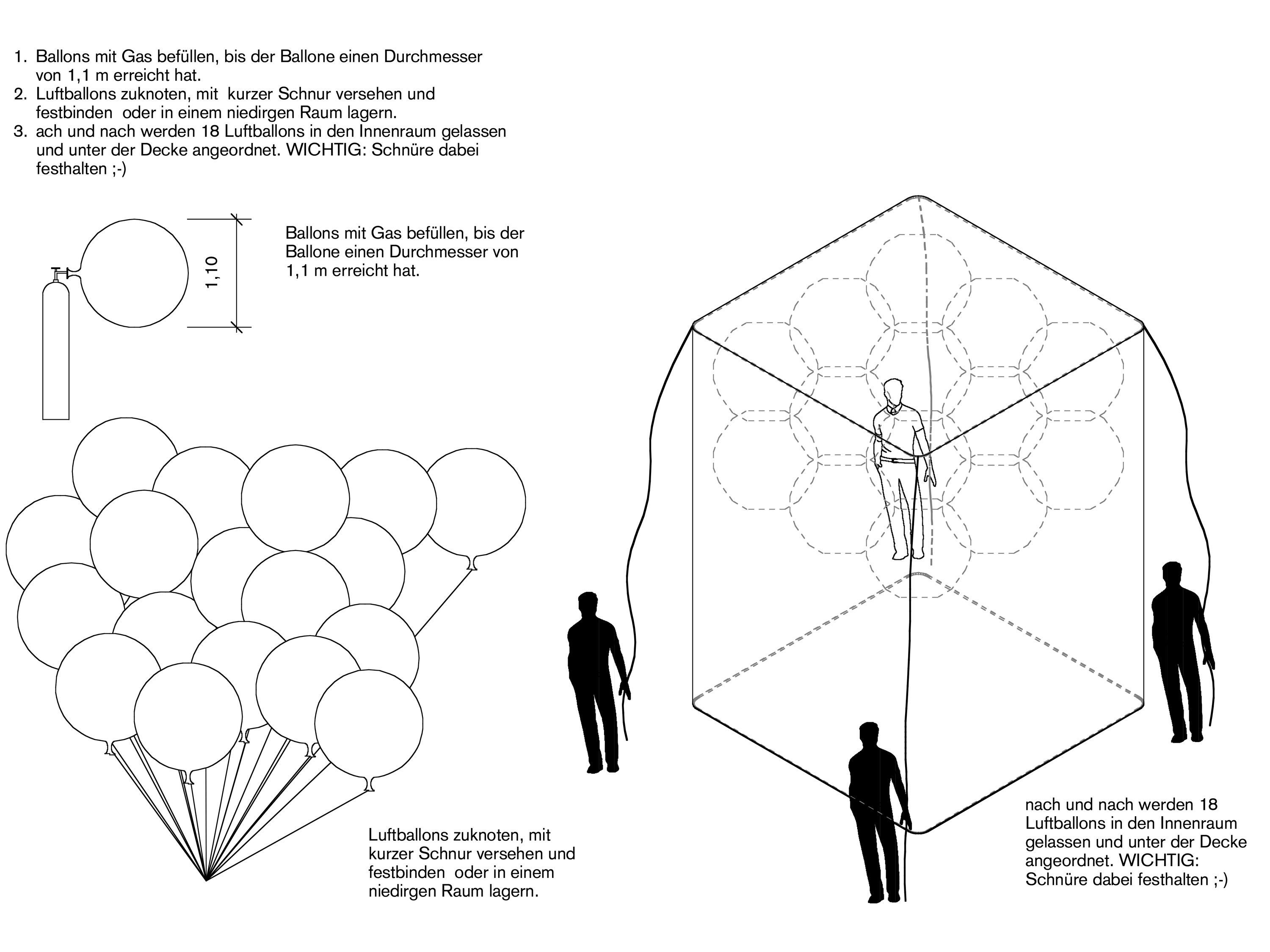 1. Ballons mit Gas befüllen, bis der Ballone einen Durchmesser von 1,1 m erreicht hat.
2. Luftballons zuknoten, mit kurzer Schnur versehen und festbinden oder in einem niedirgen Raum lagern.
3. ach und nach werden 18 Luftballons in den Innenraum gelassen und unter der Decke angeordnet. WICHTIG: Schnüre dabei festhalten ;-)

1,10

Ballons mit Gas befüllen, bis der Ballone einen Durchmesser von 1,1 m erreicht hat.

Luftballons zuknoten, mit kurzer Schnur versehen und festbinden oder in einem niedirgen Raum lagern.

nach und nach werden 18 Luftballons in den Innenraum gelassen und unter der Decke angeordnet. WICHTIG: Schnüre dabei festhalten ;-)