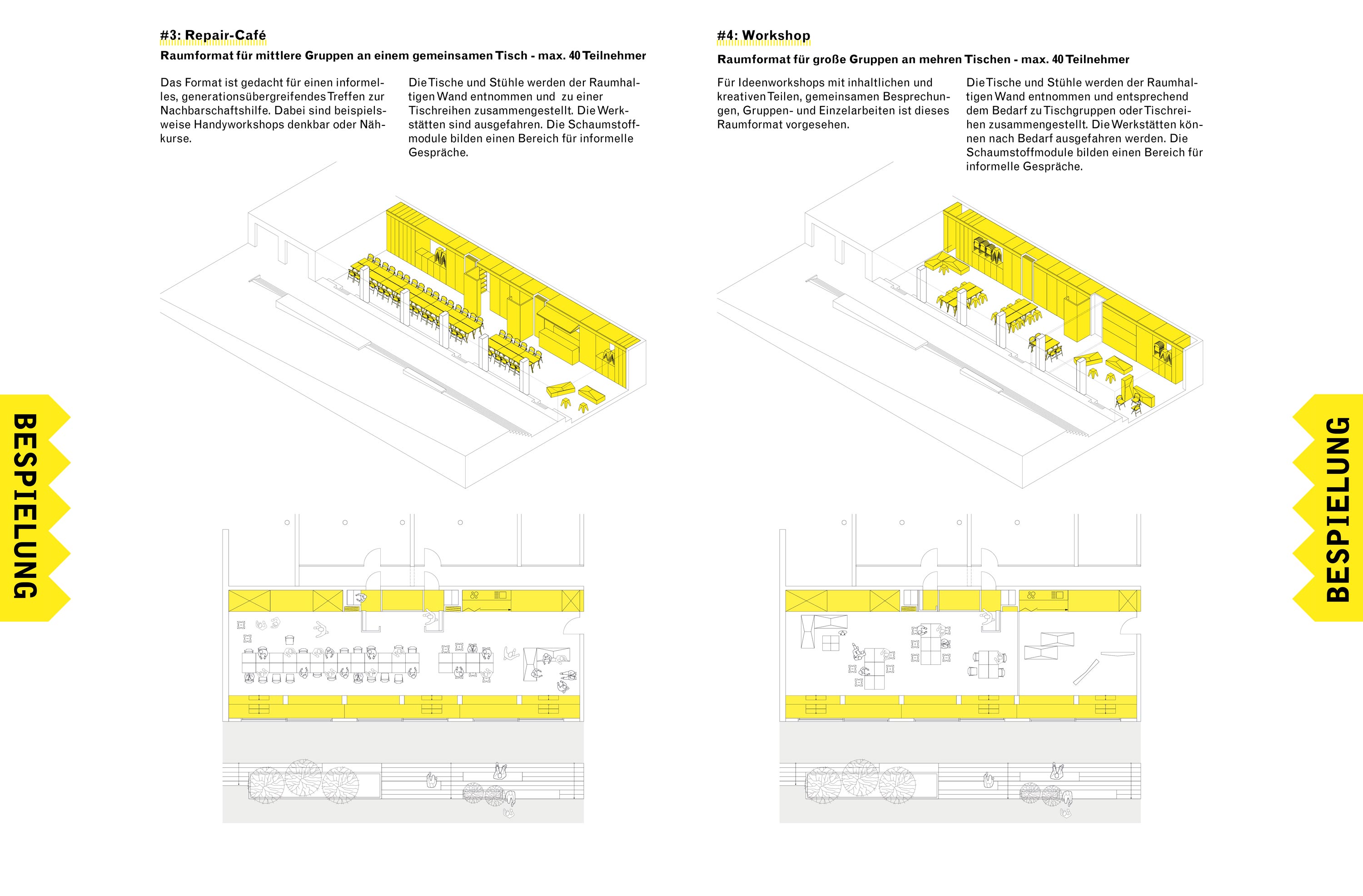 BESPIELUNG

#3: Repair-Café

Raumformat für mittlere Gruppen an einem gemeinsamen Tisch - max. 40 Teilnehmer

Das Format ist gedacht für einen informelles, generationsübergreifendes Treffen zur Nachbarschaftshilfe. Dabei sind beispielsweise Handyworkshops denkbar oder Nähkurse.

Die Tische und Stühle werden der Raumhaltigen Wand entnommen und zu einer Tischreihen zusammengestellt. Die Werkstätten sind ausgefahren. Die Schaumstoffmodule bilden einen Bereich für informelle Gespräche.

#4: Workshop

Raumformat für große Gruppen an mehren Tischen - max. 40 Teilnehmer

Für Ideenworkshops mit inhaltlichen und kreativen Teilen, gemeinsamen Besprechungen, Gruppen- und Einzelarbeiten ist dieses Raumformat vorgesehen.

Die Tische und Stühle werden der Raumhaltigen Wand entnommen und entsprechend dem Bedarf zu Tischgruppen oder Tischreihen zusammengestellt. Die Werkstätten können nach Bedarf ausgefahren werden. Die Schaumstoffmodule bilden einen Bereich für informelle Gespräche.

BESPIELUNG